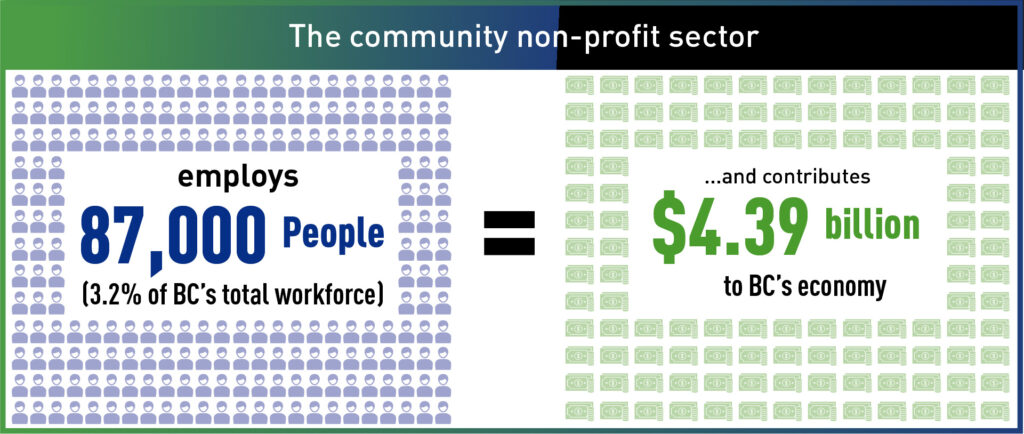 The community non-profit sector

employs
87,000 People
(3.2% of BC's total workforce)

=

...and contributes
$4.39 billion
to BC's economy